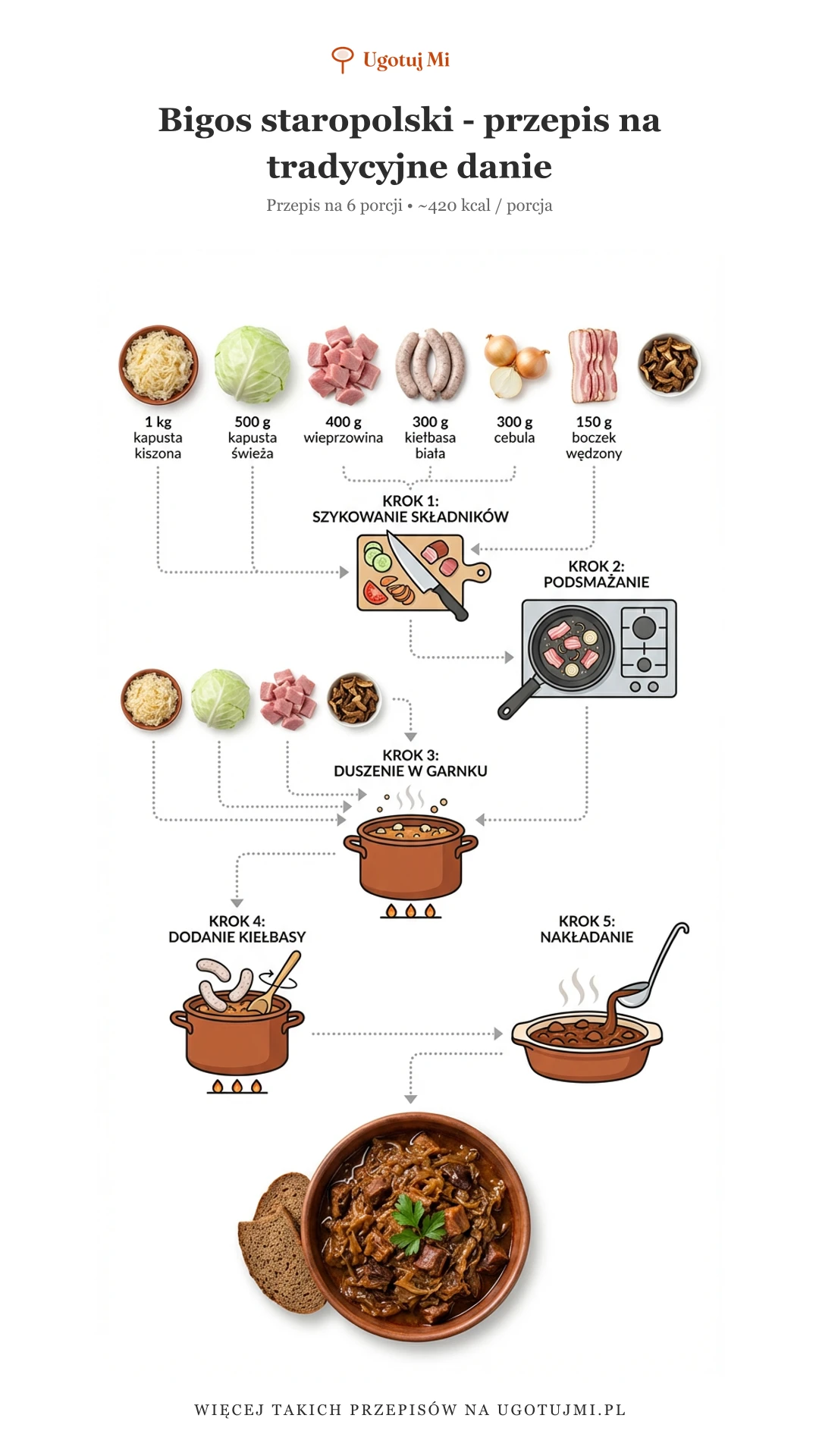 Ugotuj Mi

Bigos staropolski - przepis na tradycyjne danie

Przepis na 6 porcji • ~420 kcal / porcja

1 kg kapusta kiszona

500 g kapusta świeża

400 g wieprzowina

300 g kiełbasa biała

300 g cebula

150 g boczek wędzony

KROK 1: SZYKOWANIE SKŁADNIKÓW

KROK 2: PODSMAŻANIE

KROK 3: DUSZENIE W GARNKU

KROK 4: DODANIE KIEŁBASY

KROK 5: NAKŁADANIE

WIĘCEJ TAKICH PRZEPISÓW NA UGOTUJMI.PL