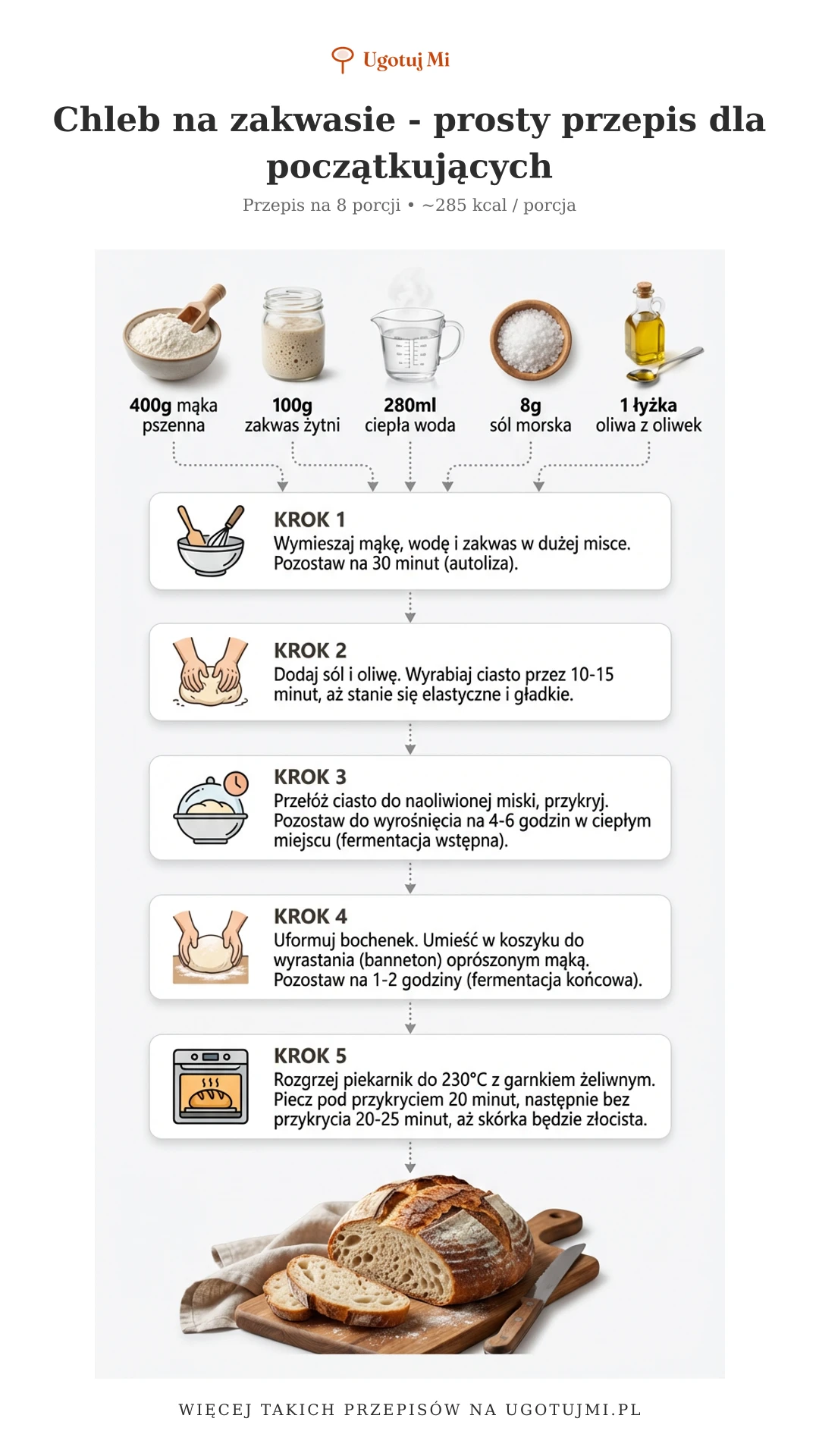 Ugotuj Mi

Chleb na zakwasie - prosty przepis dla początkujących

Przepis na 8 porcji • ~285 kcal / porcja

400g mąka pszenna

100g zakwas żytni

280ml ciepła woda

8g sól morska

1 łyżka oliwa z oliwek

KROK 1
Wymieszaj mąkę, wodę i zakwas w dużej misce. Pozostaw na 30 minut (autoliza).

KROK 2
Dodaj sól i oliwę. Wyrabiaj ciasto przez 10-15 minut, aż stanie się elastyczne i gładkie.

KROK 3
Przełóż ciasto do naoliwionej miski, przykryj. Pozostaw do wyrośnięcia na 4-6 godzin w ciepłym miejscu (fermentacja wstępna).

KROK 4
Uformuj bochenek. Umieść w koszyku do wyrastania (banneton) oprószonym mąką. Pozostaw na 1-2 godziny (fermentacja końcowa).

KROK 5
Rozgrzej piekarnik do 230°C z garnkiem żeliwnym. Piecz pod przykryciem 20 minut, następnie bez przykrycia 20-25 minut, aż skórka będzie złocista.

WIĘCEJ TAKICH PRZEPISÓW NA UGOTUJMI.PL