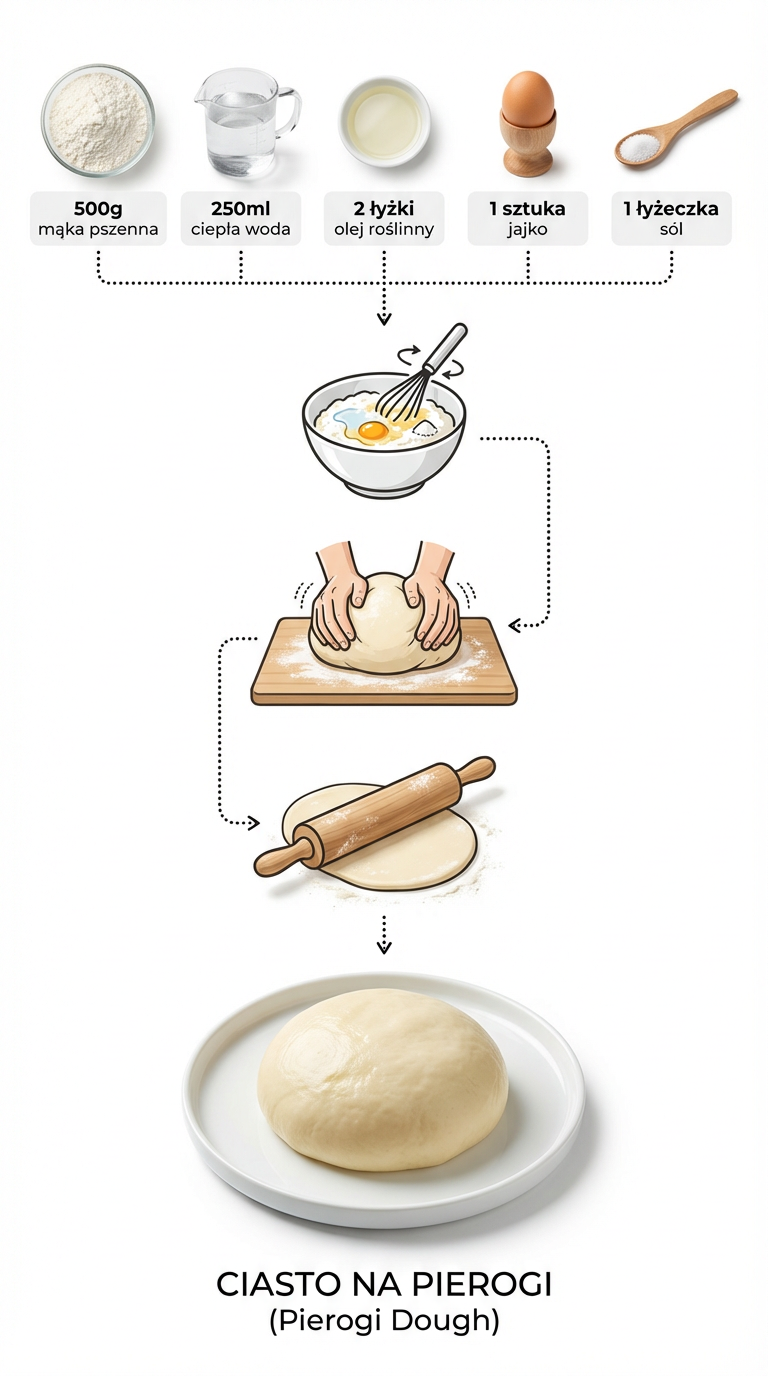 500g
mąka pszenna

250ml
ciepła woda

2 łyżki
olej roślinny

1 sztuka
jajko

1 łyżeczka
sól

CIASTO NA PIEROGI
(Pierogi Dough)