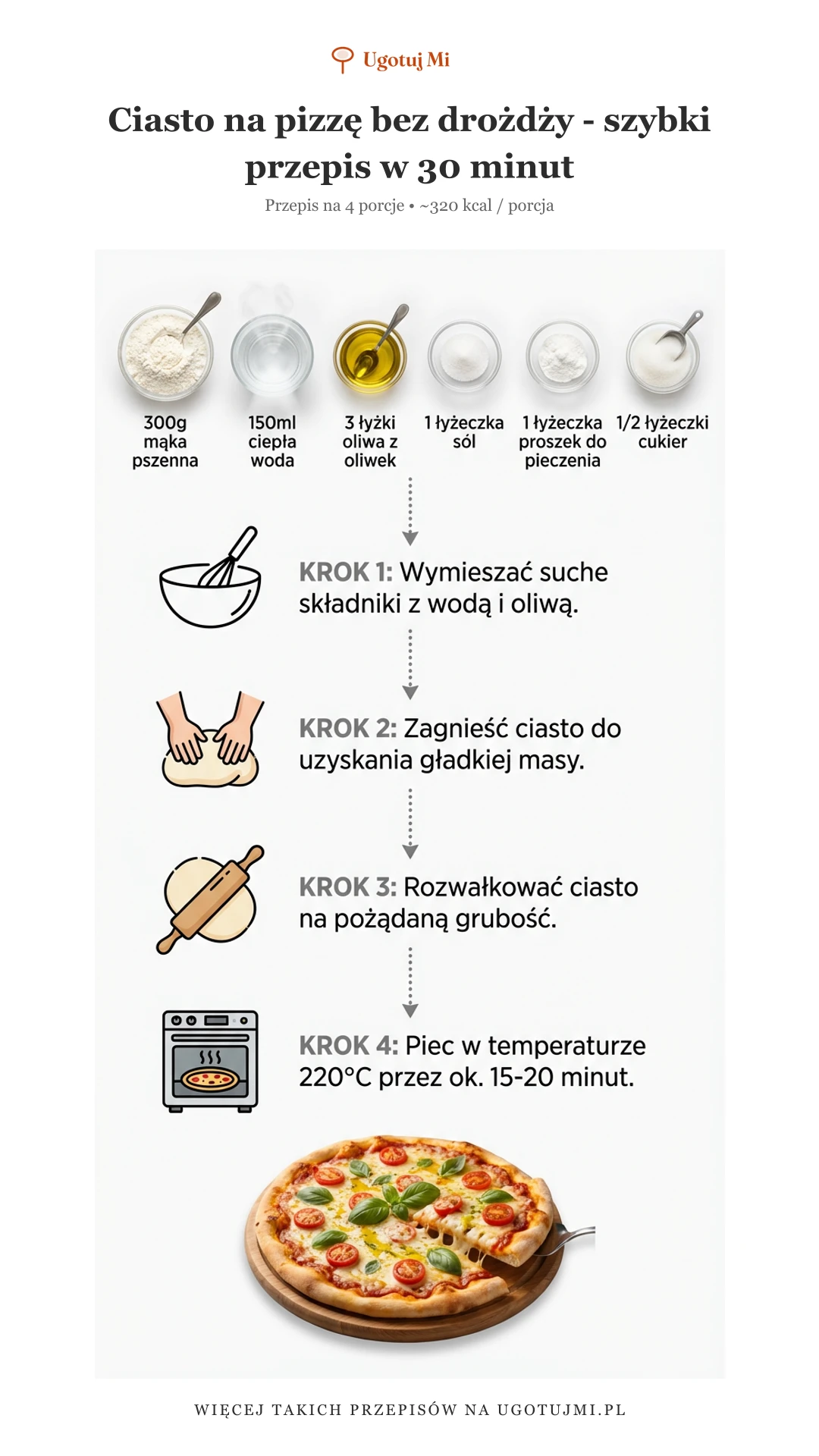 Ugotuj Mi

Ciasto na pizzę bez drożdży - szybki przepis w 30 minut

Przepis na 4 porcje • ~320 kcal / porcja

300g mąka pszenna

150ml ciepła woda

3 łyżki oliwa z oliwek

1 łyżeczka sól

1 łyżeczka proszek do pieczenia

1/2 łyżeczki cukier

KROK 1: Wymieszać suche składniki z wodą i oliwą.

KROK 2: Zagnieść ciasto do uzyskania gładkiej masy.

KROK 3: Rozwałkować ciasto na pożądaną grubość.

KROK 4: Piec w temperaturze 220°C przez ok. 15-20 minut.

WIĘCEJ TAKICH PRZEPISÓW NA UGOTUJMI.PL