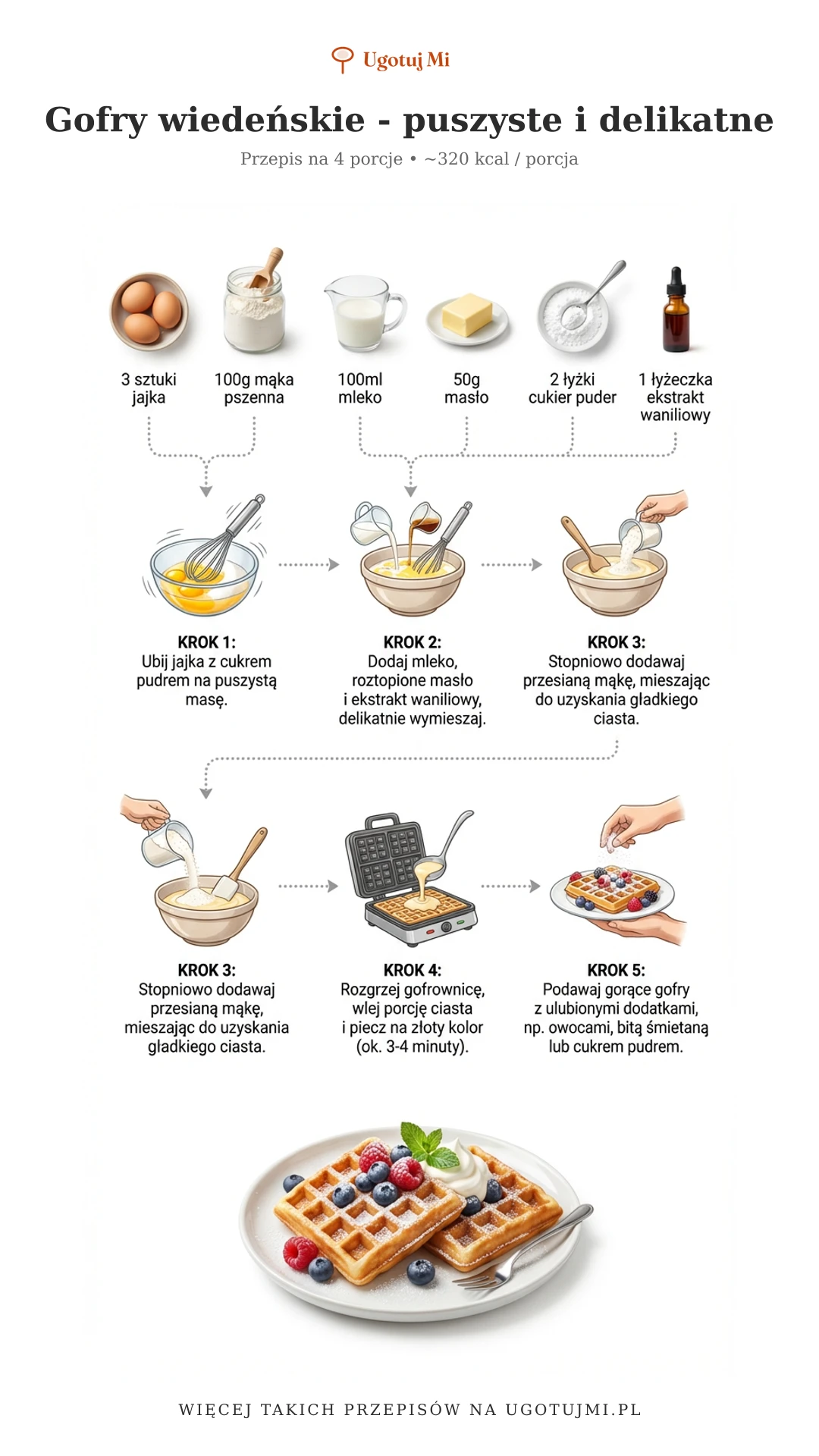 Ugotuj Mi

Gofry wiedeńskie - puszyste i delikatne

Przepis na 4 porcje • ~320 kcal / porcja

3 sztuki jajka

100g mąka pszenna

100ml mleko

50g masło

2 łyżki cukier puder

1 łyżeczka ekstrakt waniliowy

KROK 1:
Ubij jajka z cukrem pudrem na puszystą masę.

KROK 2:
Dodaj mleko, roztopione masło i ekstrakt waniliowy, delikatnie wymieszaj.

KROK 3:
Stopniowo dodawaj przesianą mąkę, mieszając do uzyskania gładkiego ciasta.

KROK 3:
Stopniowo dodawaj przesianą mąkę, mieszając do uzyskania gładkiego ciasta.

KROK 4:
Rozgrzej gofrownicę, wlej porcję ciasta i piecz na złoty kolor (ok. 3-4 minuty).

KROK 5:
Podawaj gorące gofry z ulubionymi dodatkami, np. owocami, bitą śmietaną lub cukrem pudrem.

WIĘCEJ TAKICH PRZEPISÓW NA UGOTUJMI.PL