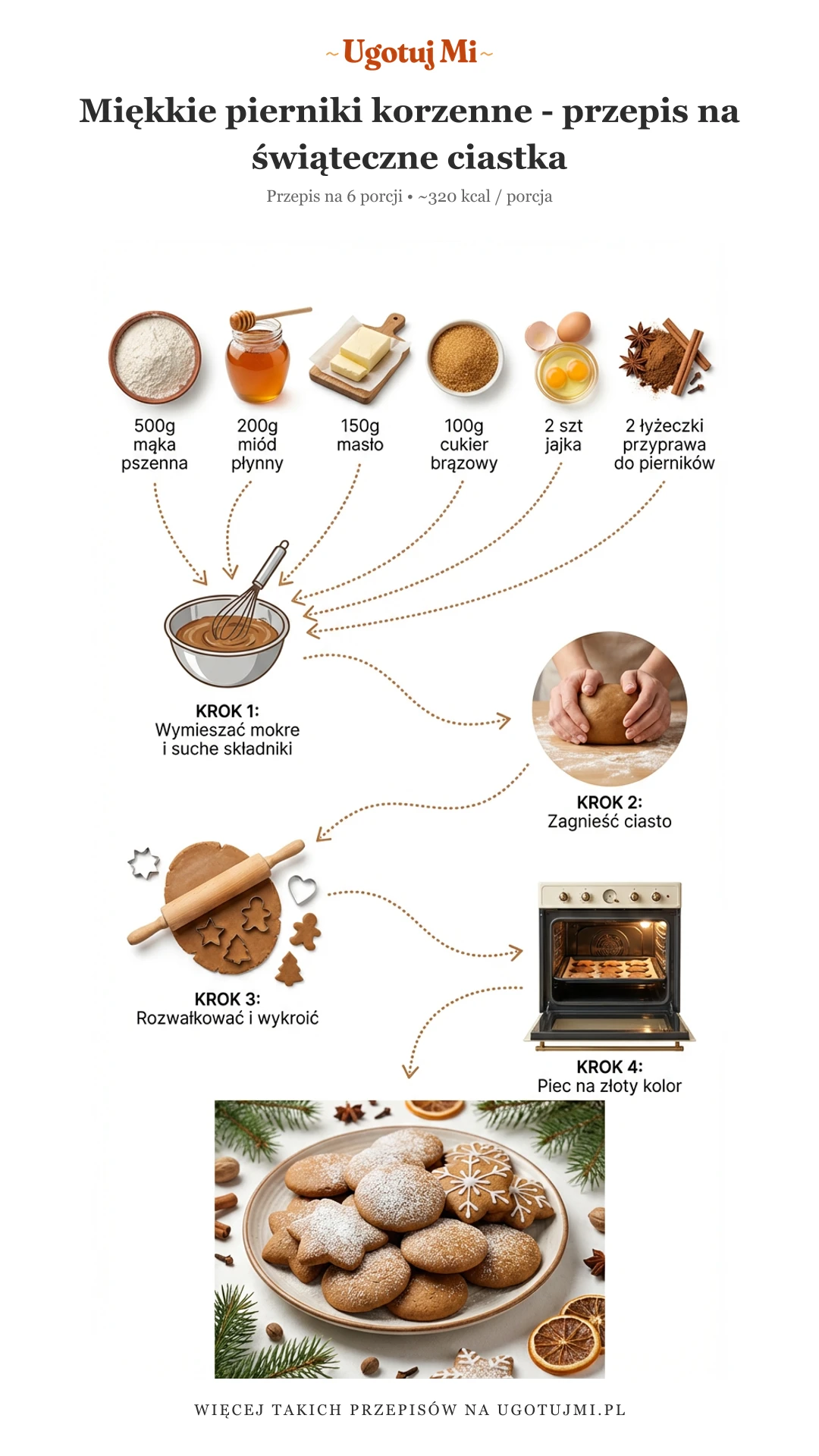 ~Ugotuj Mi~

Miękkie pierniki korzenne - przepis na świąteczne ciastka

Przepis na 6 porcji • ~320 kcal / porcja

500g mąka pszenna

200g miód płynny

150g masło

100g cukier brązowy

2 szt jajka

2 łyżeczki przyprawa do pierników

KROK 1: Wymieszać mokre i suche składniki

KROK 2: Zagnieść ciasto

KROK 3: Rozwałkować i wykroić

KROK 4: Piec na złoty kolor

WIĘCEJ TAKICH PRZEPISÓW NA UGOTUJMI.PL