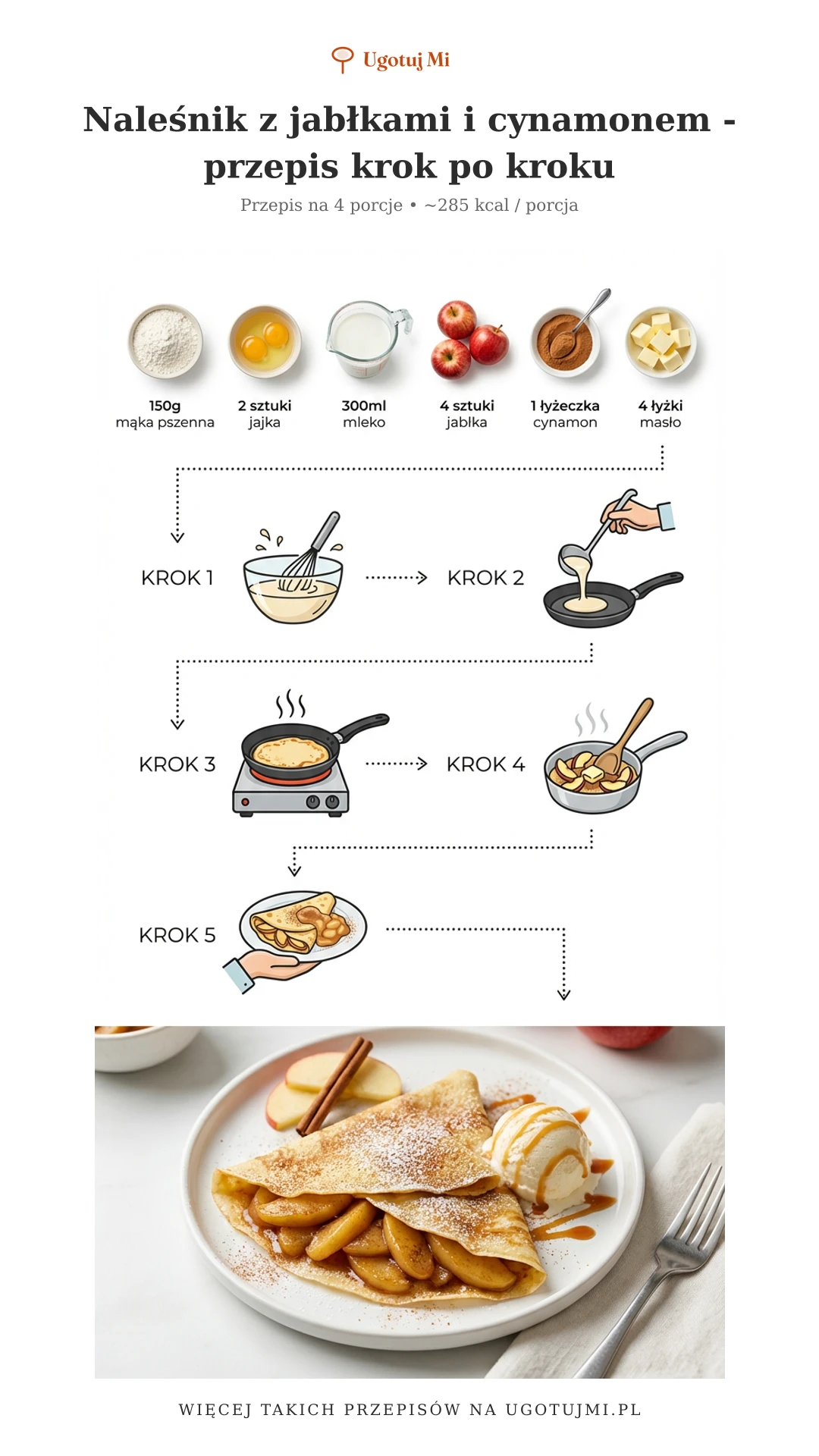 Ugotuj Mi

Naleśnik z jabłkami i cynamonem - przepis krok po kroku

Przepis na 4 porcje • ~285 kcal / porcja

150g
mąka pszenna

2 sztuki
jajka

300ml
mleko

4 sztuki
jabłka

1 łyżeczka
cynamon

4 łyżki
masło

KROK 1

KROK 2

KROK 3

KROK 4

KROK 5

WIĘCEJ TAKICH PRZEPISÓW NA UGOTUJMI.PL