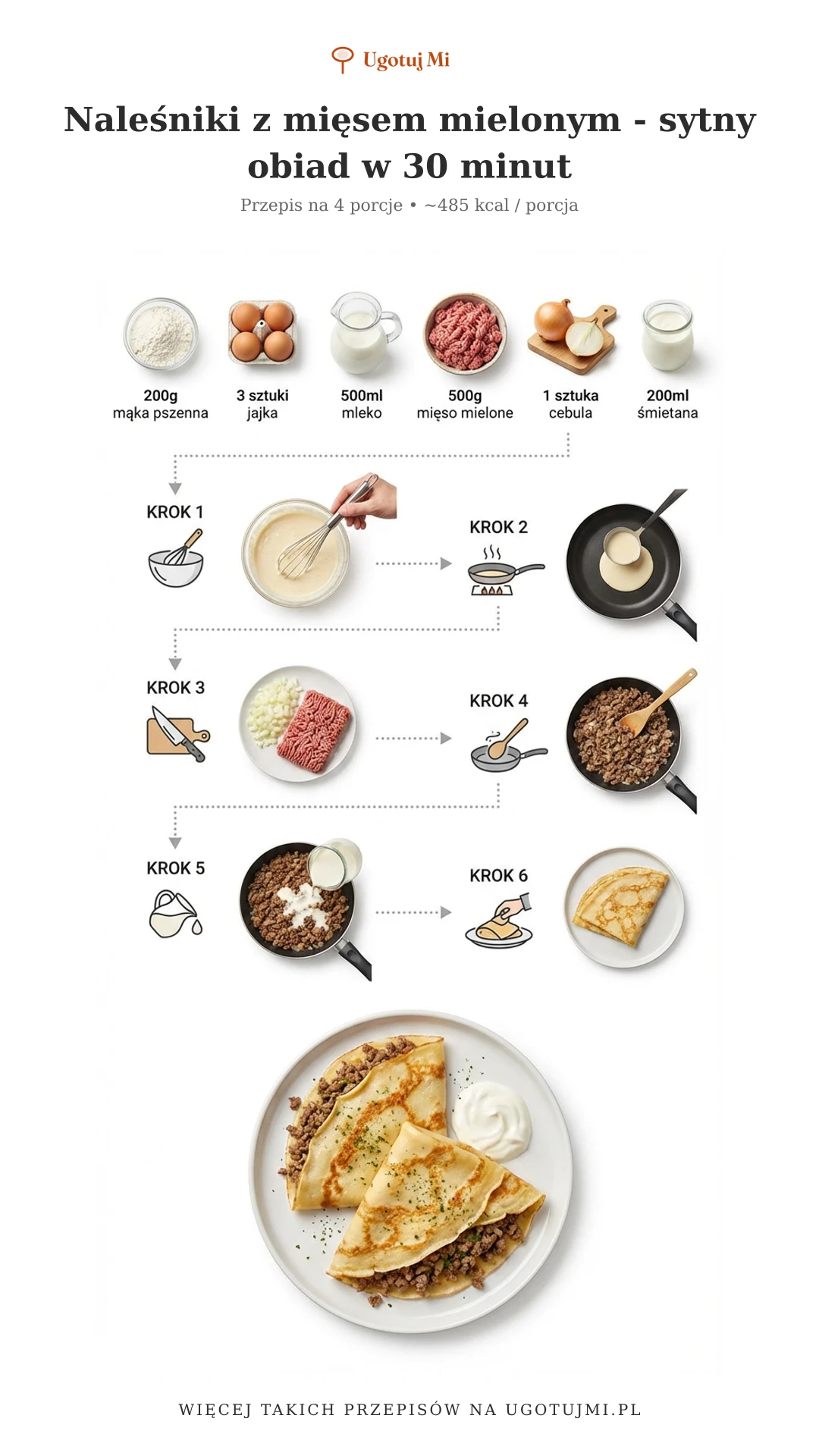 Ugotuj Mi

Naleśniki z mięsem mielonym - sytny obiad w 30 minut

Przepis na 4 porcje • ~485 kcal / porcja

200g
mąka pszenna

3 sztuki
jajka

500ml
mleko

500g
mięso mielone

1 sztuka
cebula

200ml
śmietana

KROK 1

KROK 2

KROK 3

KROK 4

KROK 5

KROK 6

WIĘCEJ TAKICH PRZEPISÓW NA UGOTUJMI.PL