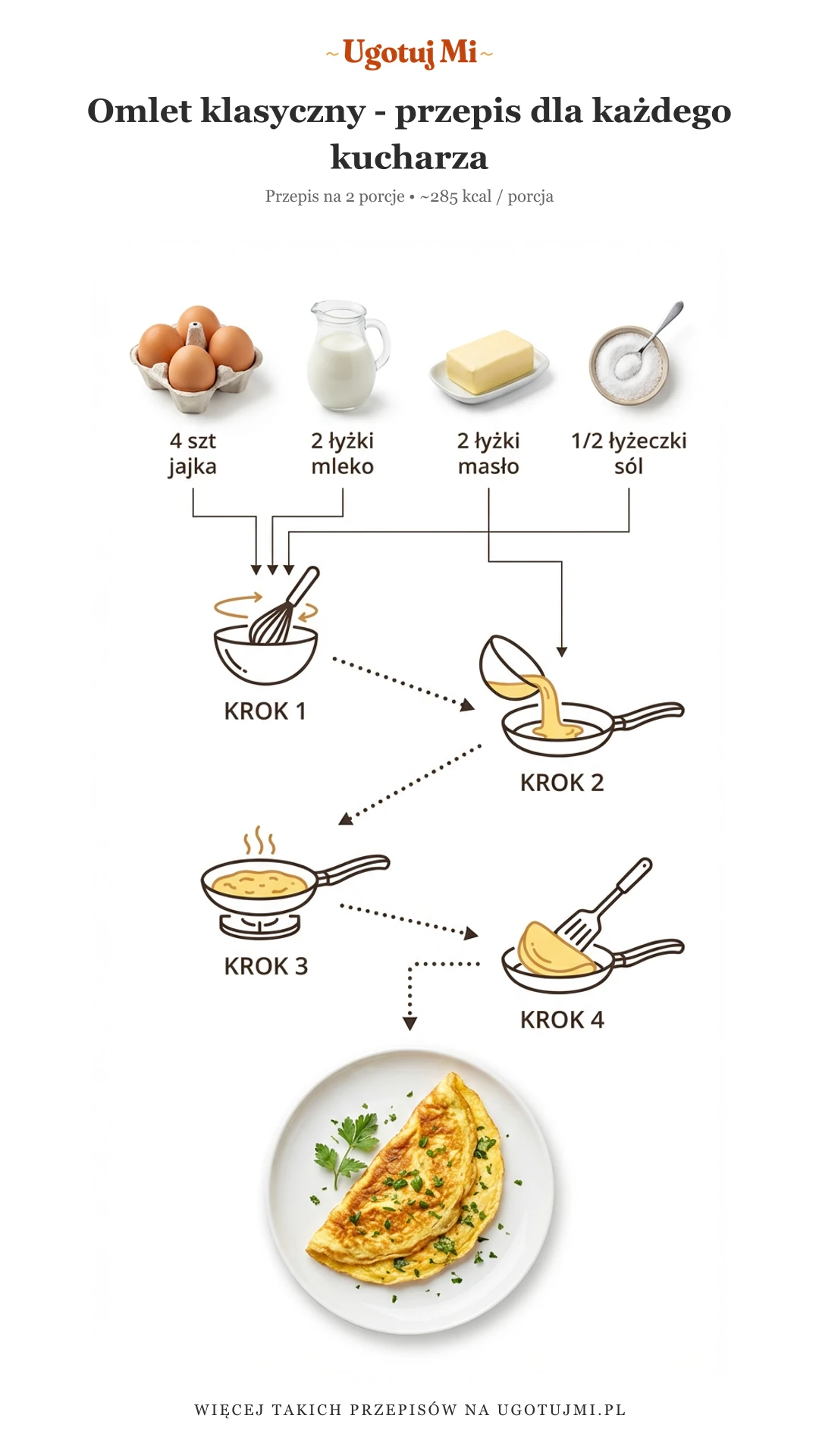 ~Ugotuj Mi~

Omlet klasyczny - przepis dla każdego kucharza

Przepis na 2 porcje • ~285 kcal / porcja

4 szt jajka

2 łyżki mleko

2 łyżki masło

1/2 łyżeczki sól

KROK 1

KROK 2

KROK 3

KROK 4

WIĘCEJ TAKICH PRZEPISÓW NA UGOTUJMI.PL