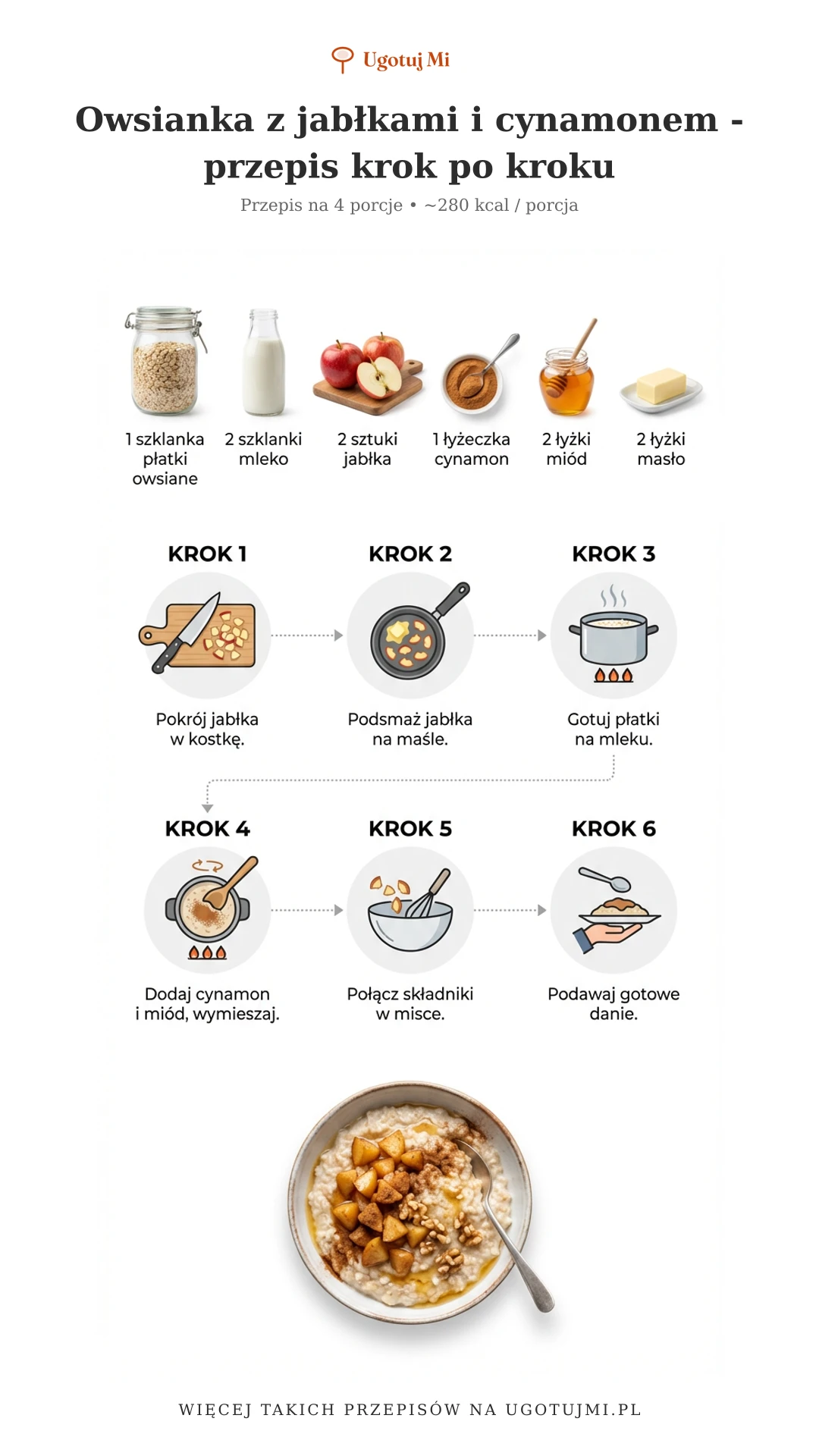 Ugotuj Mi

Owsianka z jabłkami i cynamonem - przepis krok po kroku

Przepis na 4 porcje • ~280 kcal / porcja

1 szklanka płatki owsiane

2 szklanki mleko

2 sztuki jabłka

1 łyżeczka cynamon

2 łyżki miód

2 łyżki masło

KROK 1

Pokrój jabłka w kostkę.

KROK 2

Podsmaż jabłka na maśle.

KROK 3

Gotuj płatki na mleku.

KROK 4

Dodaj cynamon i miód, wymieszaj.

KROK 5

Połącz składniki w misce.

KROK 6

Podawaj gotowe danie.

WIĘCEJ TAKICH PRZEPISÓW NA UGOTUJMI.PL