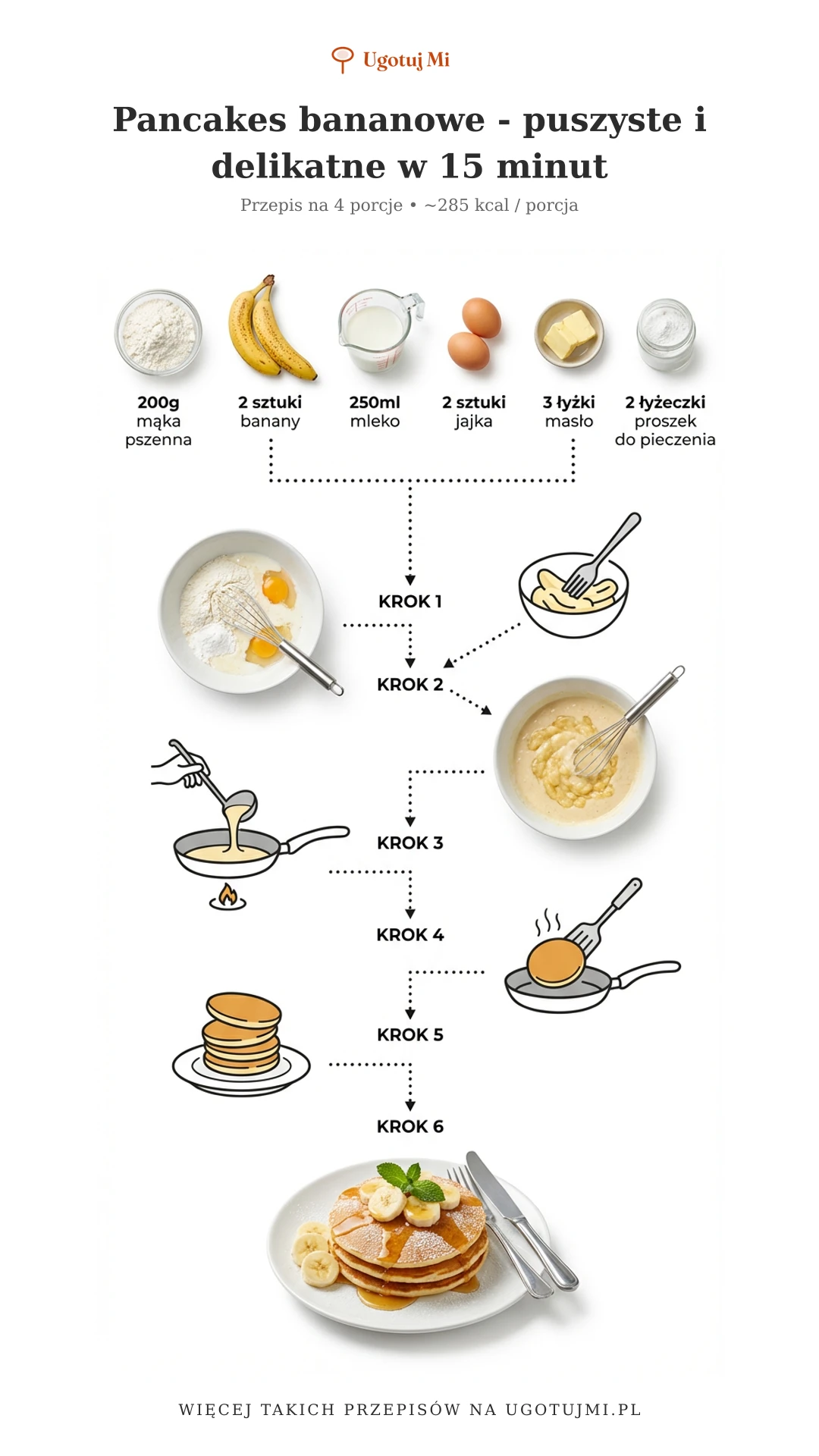 Ugotuj Mi

Pancakes bananowe - puszyste i delikatne w 15 minut

Przepis na 4 porcje • ~285 kcal / porcja

200g mąka pszenna

2 sztuki banany

250ml mleko

2 sztuki jajka

3 łyżki masło

2 łyżeczki proszek do pieczenia

KROK 1

KROK 2

KROK 3

KROK 4

KROK 5

KROK 6

WIĘCEJ TAKICH PRZEPISÓW NA UGOTUJMI.PL