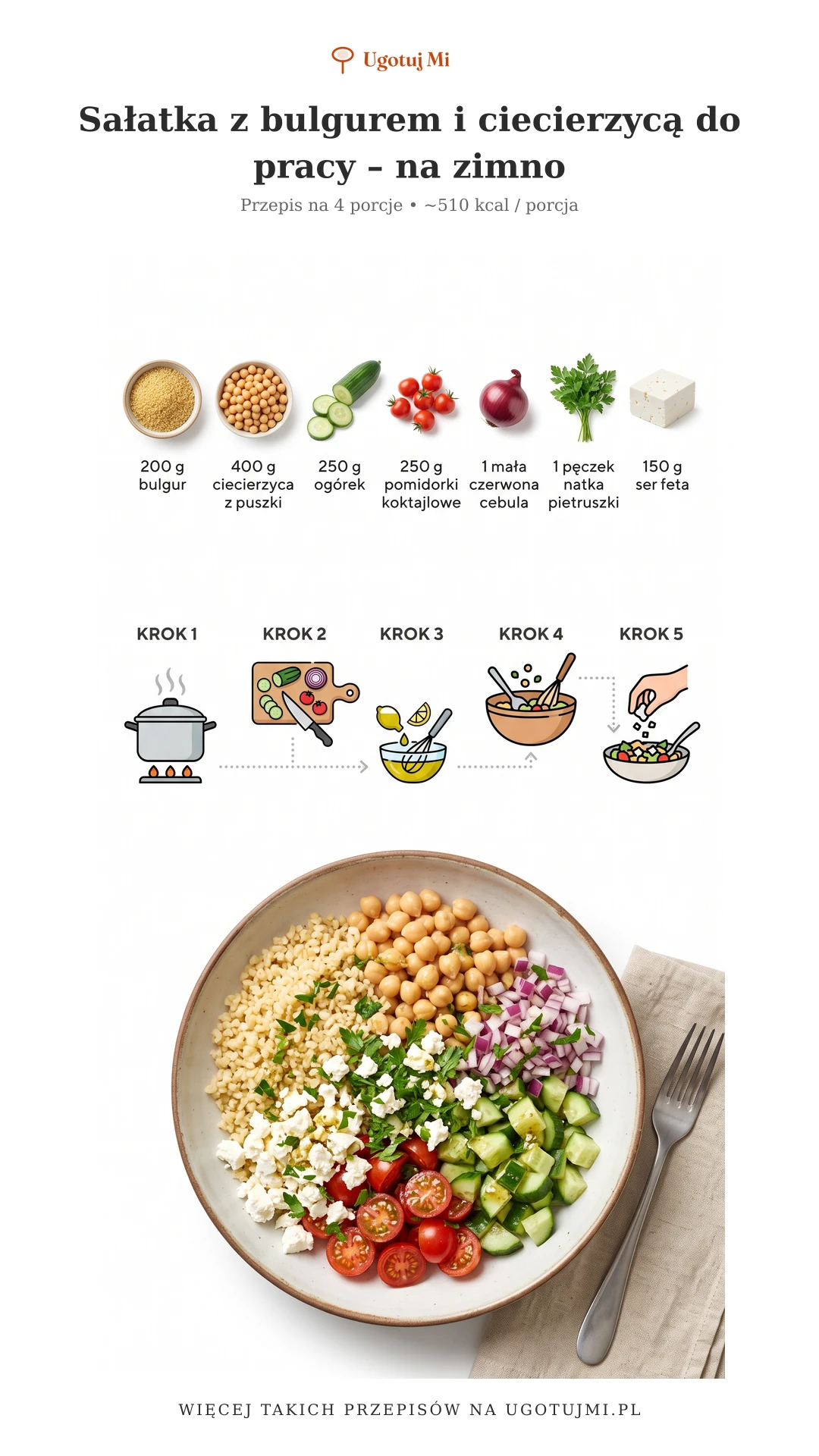 Ugotuj Mi

Sałatka z bulgurem i ciecierzycą do pracy – na zimno

Przepis na 4 porcje • ~510 kcal / porcja

200 g
bulgur

400 g
ciecierzyca
z puszki

250 g
ogórek

250 g
pomidorki
koktajlowe

1 mała
czerwona
cebula

1 pęczek
natka
pietruszki

150 g
ser feta

KROK 1

KROK 2

KROK 3

KROK 4

KROK 5

WIĘCEJ TAKICH PRZEPISÓW NA UGOTUJMI.PL