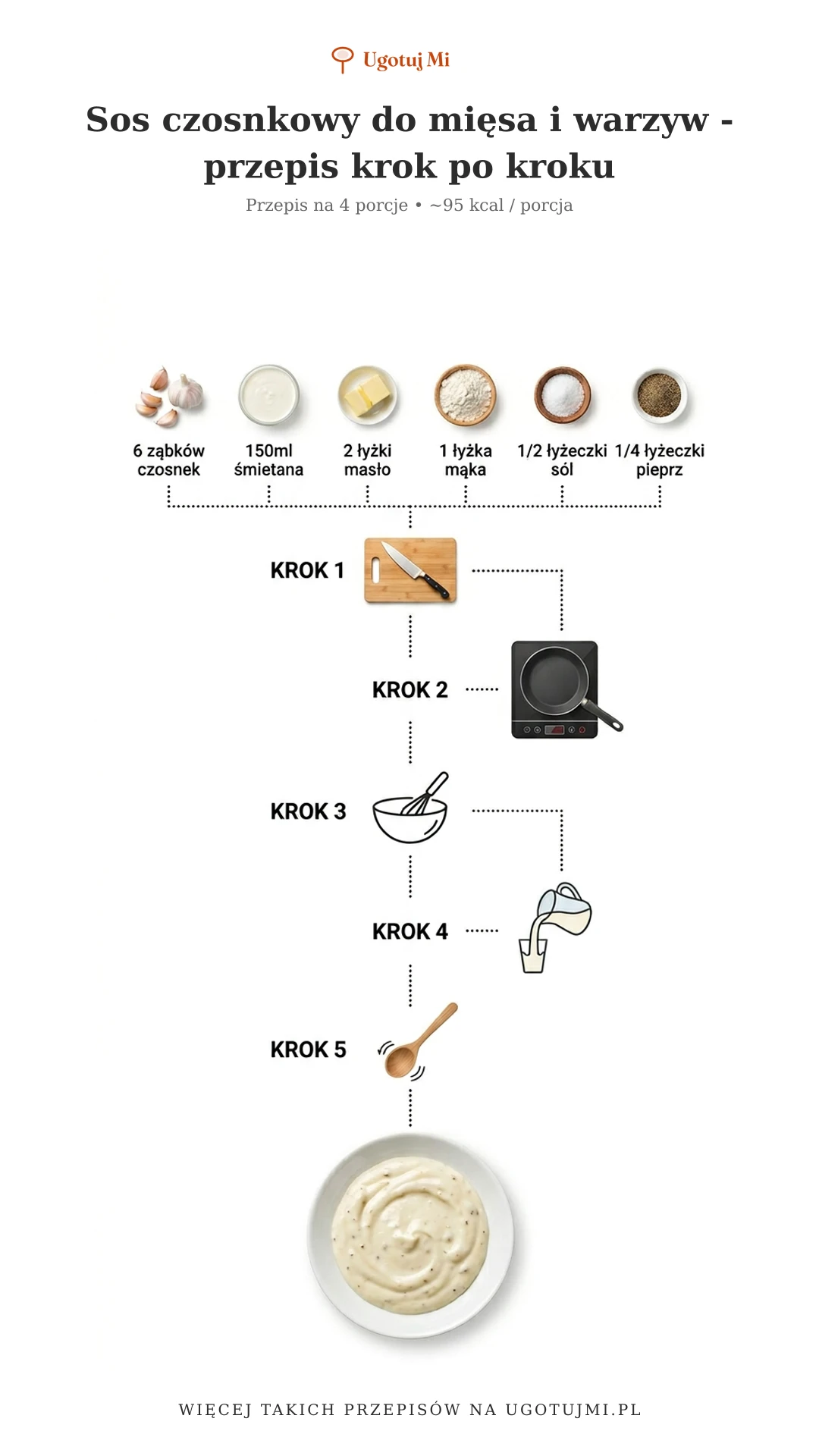 Ugotuj Mi

Sos czosnkowy do mięsa i warzyw - przepis krok po kroku

Przepis na 4 porcje • ~95 kcal / porcja

6 ząbków czosnek

150ml śmietana

2 łyżki masło

1 łyżka mąka

1/2 łyżeczki sól

1/4 łyżeczki pieprz

KROK 1

KROK 2

KROK 3

KROK 4

KROK 5

WIĘCEJ TAKICH PRZEPISÓW NA UGOTUJMI.PL