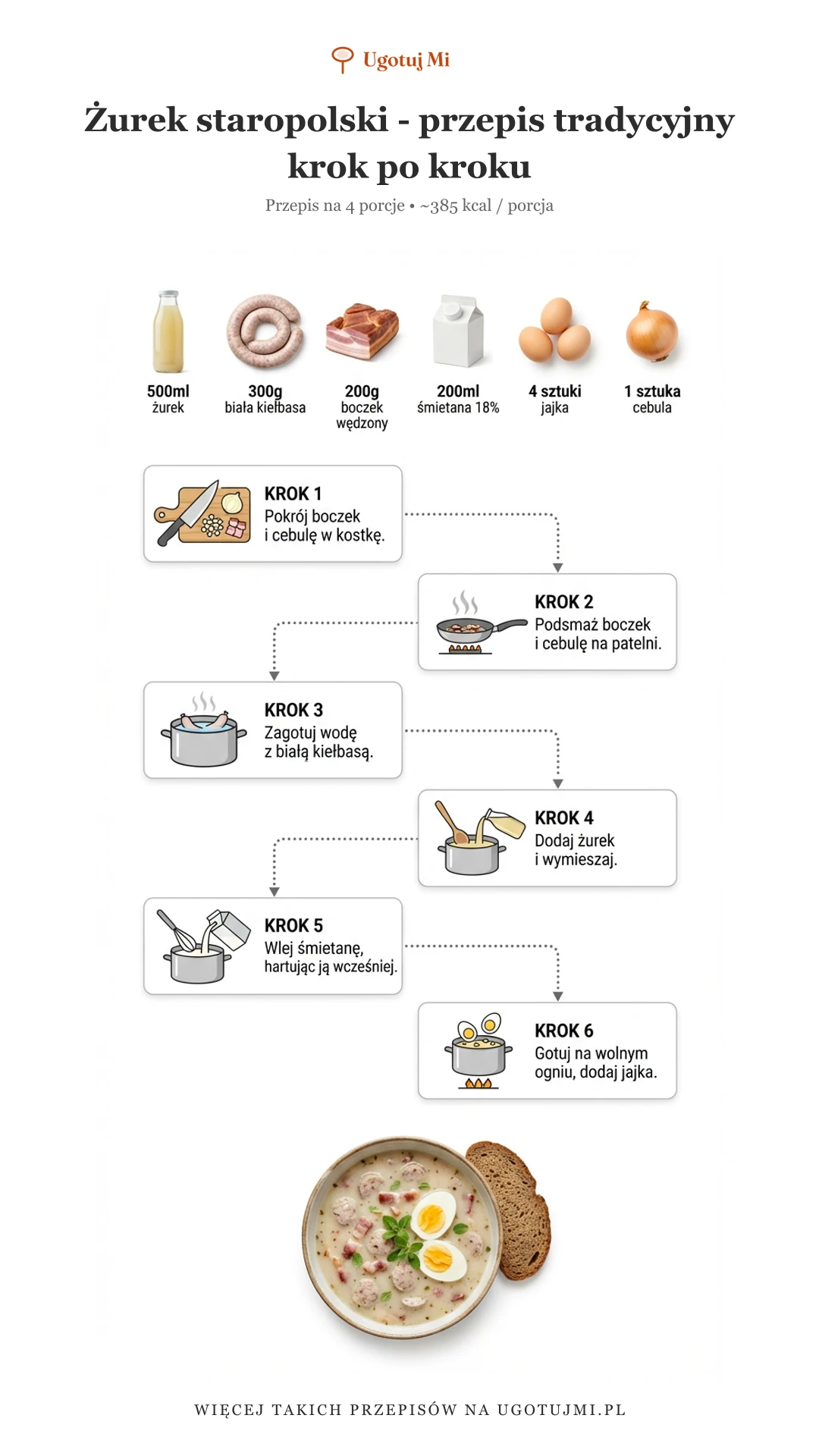 Ugotuj Mi

Żurek staropolski - przepis tradycyjny krok po kroku

Przepis na 4 porcje • ~385 kcal / porcja

500ml
żurek

300g
biała kiełbasa

200g
boczek wędzony

200ml
śmietana 18%

4 sztuki
jajka

1 sztuka
cebula

KROK 1
Pokrój boczek i cebulę w kostkę.

KROK 2
Podsmaż boczek i cebulę na patelni.

KROK 3
Zagotuj wodę z białą kiełbasą.

KROK 4
Dodaj żurek i wymieszaj.

KROK 5
Wlej śmietanę, hartując ją wcześniej.

KROK 6
Gotuj na wolnym ogniu, dodaj jajka.

WIĘCEJ TAKICH PRZEPISÓW NA UGOTUJMI.PL